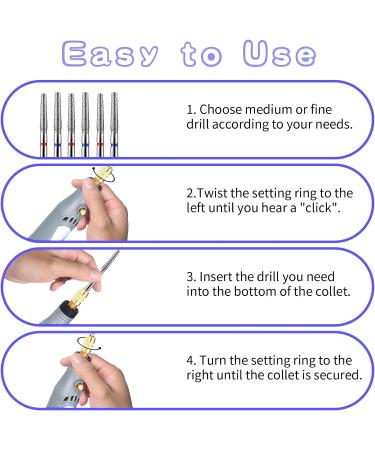 Easy to Use

1. Choose medium or fine drill according to your needs.

2.Twist the setting ring to the left until you hear a "click".

3. Insert the drill you need into the bottom of the collet.

4. Turn the setting ring to the right until the collet is secured.