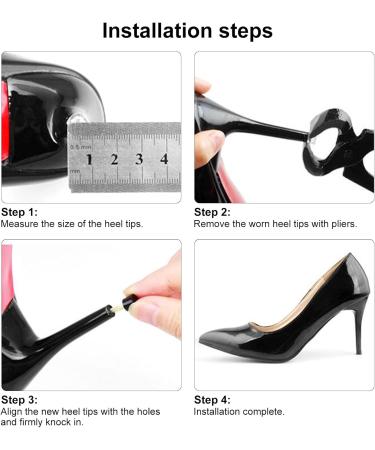 Installation steps

0.5 mm
1 2 3 4
mm

Step 1:
Measure the size of the heel tips.

Step 2:
Remove the worn heel tips with pliers.

Step 3:
Align the new heel tips with the holes and firmly knock in.

Step 4:
Installation complete.