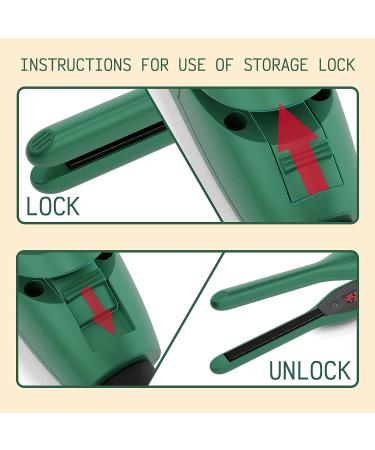 INSTRUCTIONS FOR USE OF STORAGE LOCK

LOCK

UNLOCK