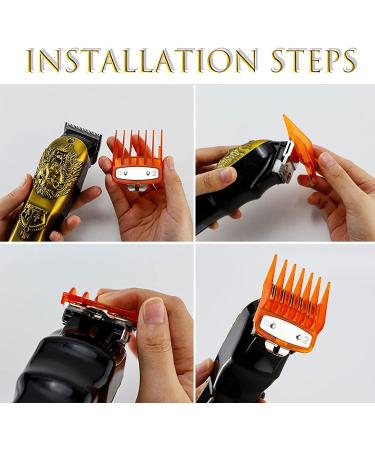 INSTALLATION STEPS

2

2