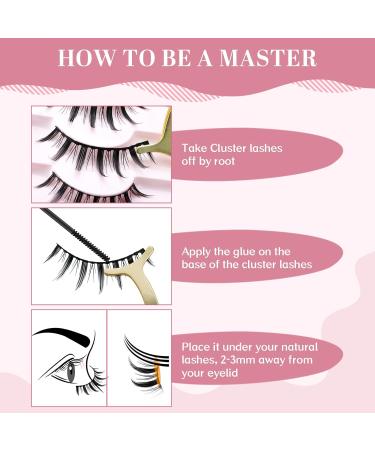 HOW TO BE A MASTER

Take Cluster lashes off by root

Apply the glue on the base of the cluster lashes

Place it under your natural lashes, 2-3mm away from your eyelid