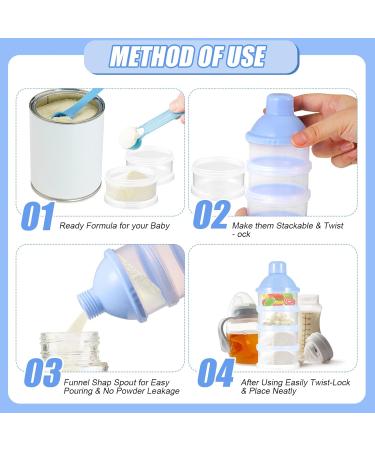 METHOD OF USE

01 Ready Formula for your Baby

02 Make them Stackable & Twist - ock

03 Funnel Shap Spout for Easy Pouring & No Powder Leakage

04 After Using Easily Twist-Lock & Place Neatly