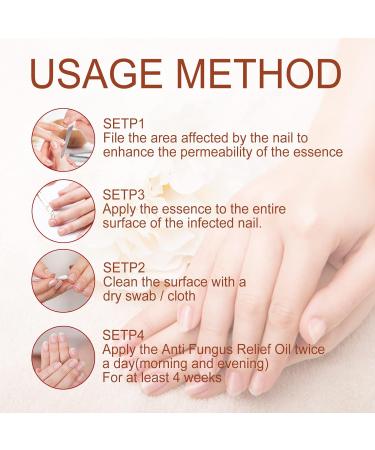 USAGE METHOD

SETP1
File the area affected by the nail to enhance the permeability of the essence

SETP3
Apply the essence to the entire surface of the infected nail.

SETP2
Clean the surface with a dry swab / cloth

SETP4
Apply the Anti Fungus Relief Oil twice a day(morning and evening)
For at least 4 weeks