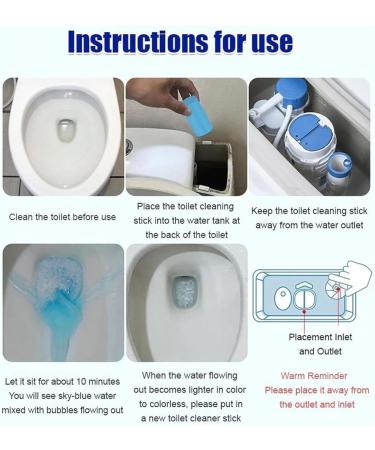 Instructions for use

Clean the toilet before use

Place the toilet cleaning stick into the water tank at the back of the toilet

Keep the toilet cleaning stick away from the water outlet

Placement Inlet and Outlet

Let it sit for about 10 minutes You will see sky-blue water mixed with bubbles flowing out

When the water flowing out becomes lighter in color to colorless, please put in a new toilet cleaner stick

Warm Reminder Please place it away from the outlet and inlet