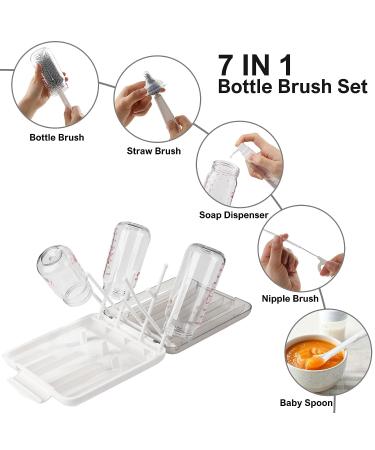 7 IN 1
Bottle Brush Set

Bottle Brush

Straw Brush

Soap Dispenser

Nipple Brush

Baby Spoon