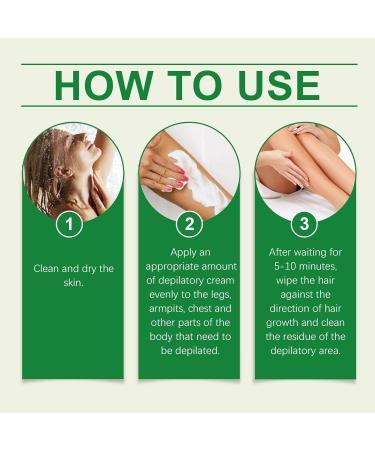 HOW TO USE

1

Clean and dry the skin.

2

Apply an appropriate amount of depilatory cream evenly to the legs, armpits, chest and other parts of the body that need to be depilated.

3

After waiting for 5-10 minutes, wipe the hair against the direction of hair growth and clean the residue of the depilatory area.