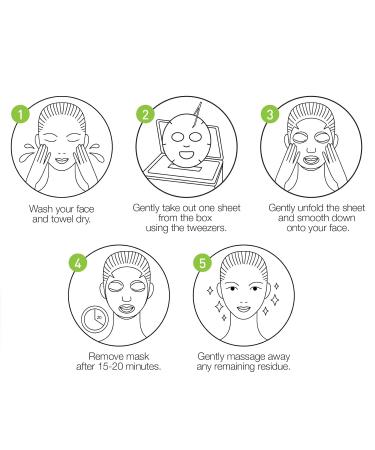 1
Wash your face and towel dry.

2
Gently take out one sheet from the box using the tweezers.

3
Gently unfold the sheet and smooth down onto your face.

4
20
Remove mask after 15-20 minutes.

5
Gently massage away any remaining residue.