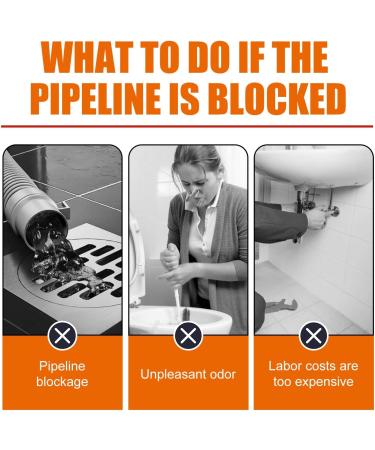 WHAT TO DO IF THE PIPELINE IS BLOCKED

Pipeline blockage

Unpleasant odor

Labor costs are too expensive