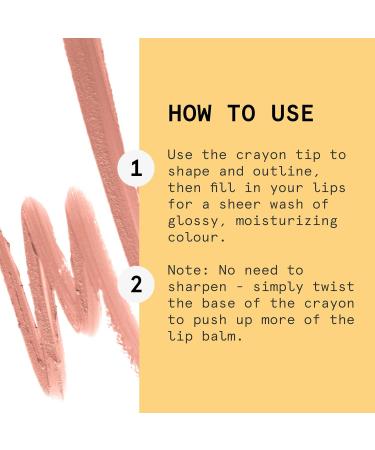 HOW TO USE

1 Use the crayon tip to shape and outline, then fill in your lips for a sheer wash of glossy, moisturizing colour.

2 Note: No need to sharpen - simply twist the base of the crayon to push up more of the lip balm.