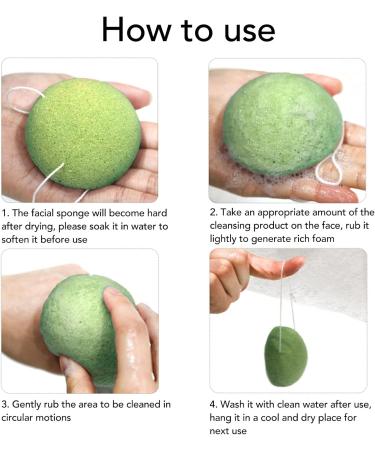 How to use

1. The facial sponge will become hard after drying, please soak it in water to soften it before use

2. Take an appropriate amount of the cleansing product on the face, rub it lightly to generate rich foam

3. Gently rub the area to be cleaned in circular motions

4. Wash it with clean water after use, hang it in a cool and dry place for next use