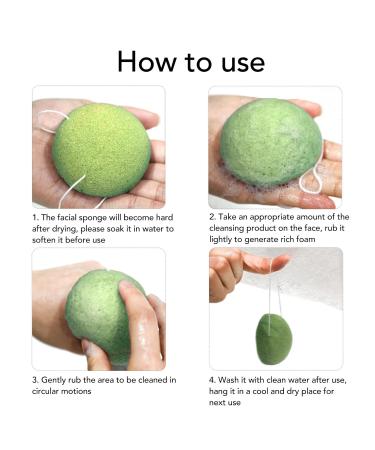 How to use

1. The facial sponge will become hard after drying, please soak it in water to soften it before use

2. Take an appropriate amount of the cleansing product on the face, rub it lightly to generate rich foam

3. Gently rub the area to be cleaned in circular motions

4. Wash it with clean water after use, hang it in a cool and dry place for next use