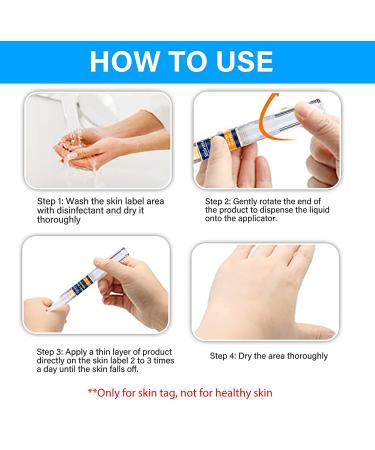 HOW TO USE

Step 1: Wash the skin label area with disinfectant and dry it thoroughly

Step 2: Gently rotate the end of the product to dispense the liquid onto the applicator.

Step 3: Apply a thin layer of product directly on the skin label 2 to 3 times a day until the skin falls off.

Step 4: Dry the area thoroughly

**Only for skin tag, not for healthy skin