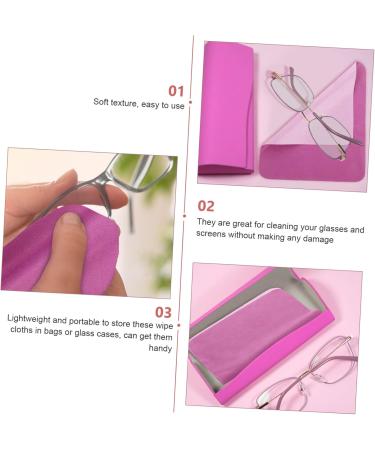 01
Soft texture, easy to use

02
They are great for cleaning your glasses and screens without making any damage

03
Lightweight and portable to store these wipe cloths in bags or glass cases, can get them handy