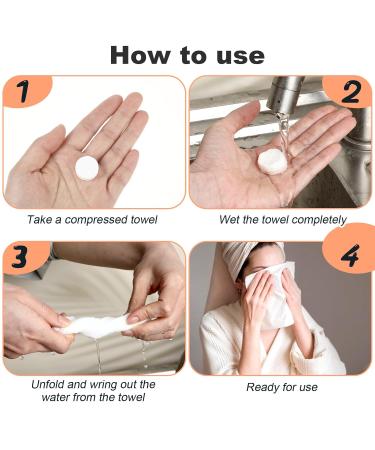 How to use

1

Take a compressed towel

2

Wet the towel completely

3

Unfold and wring out the water from the towel

4

Ready for use