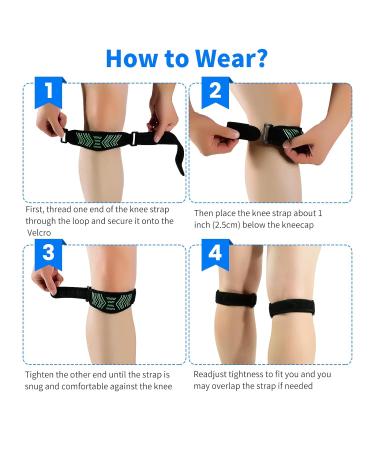 How to Wear?

1

First, thread one end of the knee strap through the loop and secure it onto the Velcro

2

Then place the knee strap about 1 inch (2.5cm) below the kneecap

3

Tighten the other end until the strap is snug and comfortable against the knee

4

Readjust tightness to fit you and you may overlap the strap if needed