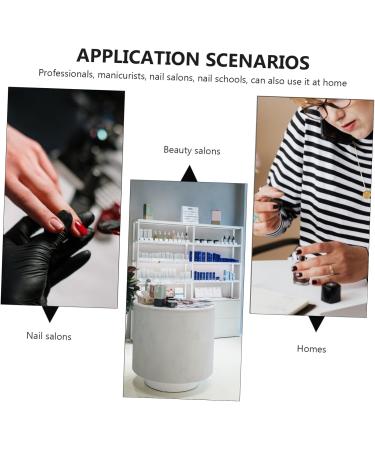 APPLICATION SCENARIOS
Professionals, manicurists, nail salons, nail schools, can also use it at home

Beauty salons

Nail salons

Homes