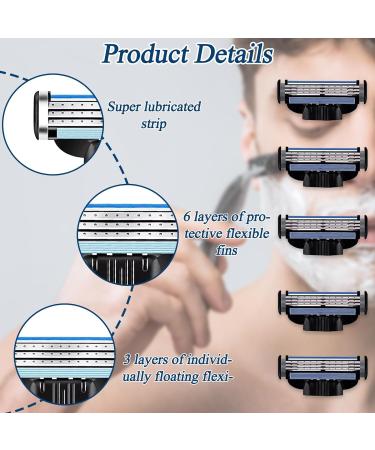 Product Details

Super lubricated strip

6 layers of protective flexible fins

3 layers of individually floating flexi-