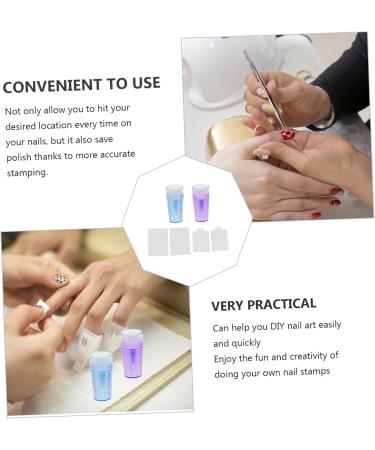 CONVENIENT TO USE

Not only allow you to hit your desired location every time on your nails, but it also save polish thanks to more accurate stamping.

VERY PRACTICAL

Can help you DIY nail art easily and quickly
Enjoy the fun and creativity of doing your own nail stamps