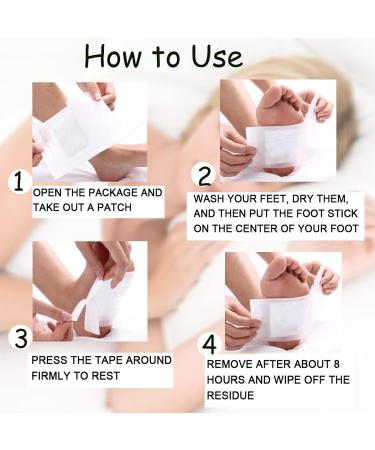 How to Use

1
OPEN THE PACKAGE AND TAKE OUT A PATCH

2
WASH YOUR FEET, DRY THEM, AND THEN PUT THE FOOT STICK ON THE CENTER OF YOUR FOOT

3
PRESS THE TAPE AROUND FIRMLY TO REST

4
REMOVE AFTER ABOUT 8 HOURS AND WIPE OFF THE RESIDUE