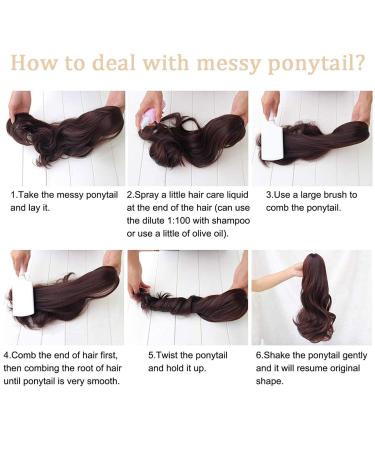 How to deal with messy ponytail?

1.Take the messy ponytail and lay it.

2.Spray a little hair care liquid at the end of the hair (can use the dilute 1:100 with shampoo or use a little of olive oil).

3.Use a large brush to comb the ponytail.

4.Comb the end of hair first, then combing the root of hair until ponytail is very smooth.

5.Twist the ponytail and hold it up.

6.Shake the ponytail gently and it will resume original shape.