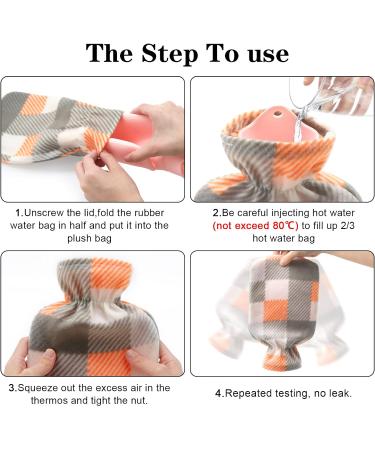 The Step To use

1.Unscrew the lid,fold the rubber water bag in half and put it into the plush bag

2.Be careful injecting hot water (not exceed 80℃) to fill up 2/3 hot water bag

3.Squeeze out the excess air in the thermos and tight the nut.

4.Repeated testing, no leak.