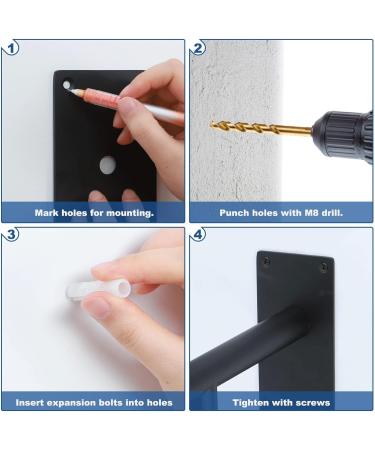 1
Mark holes for mounting.

2
Punch holes with M8 drill.

3
Insert expansion bolts into holes

4
Tighten with screws