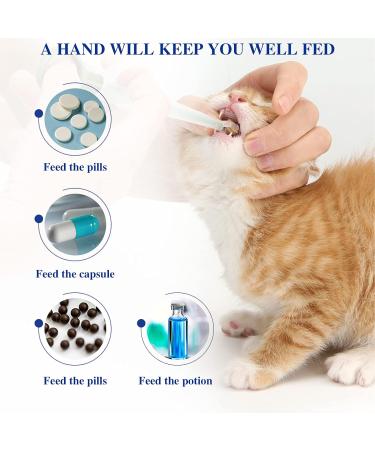 A HAND WILL KEEP YOU WELL FED

Feed the pills

Feed the capsule

Feed the pills

Feed the potion