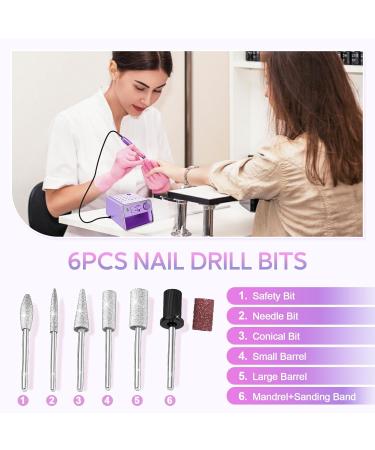 6PCS NAIL DRILL BITS

1 2 3 4 5 6

1. Safety Bit
2. Needle Bit
3. Conical Bit
4. Small Barrel
5. Large Barrel
6. Mandrel+Sanding Band