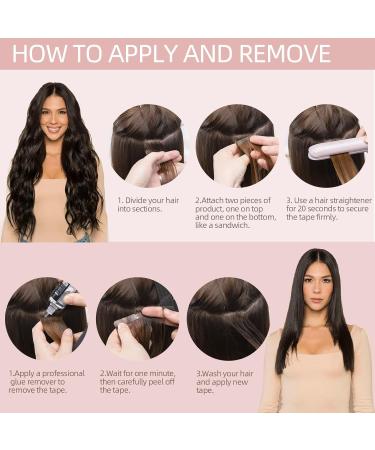 HOW TO APPLY AND REMOVE

1. Divide your hair into sections.

2.Attach two pieces of product, one on top and one on the bottom, like a sandwich.

3. Use a hair straightener for 20 seconds to secure the tape firmly.

1.Apply a professional glue remover to remove the tape.

2.Wait for one minute, then carefully peel off the tape.

3.Wash your hair and apply new tape.