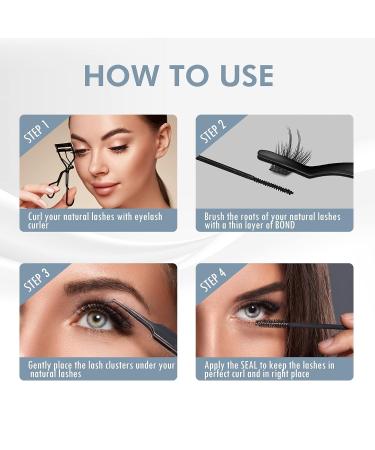 HOW TO USE

STEP 1

Curl your natural lashes with eyelash curler

STEP 2

Brush the roots of your natural lashes with a thin layer of BOND

STEP 3

Gently place the lash clusters under your natural lashes

STEP 4

Apply the SEAL to keep the lashes in perfect curl and in right place