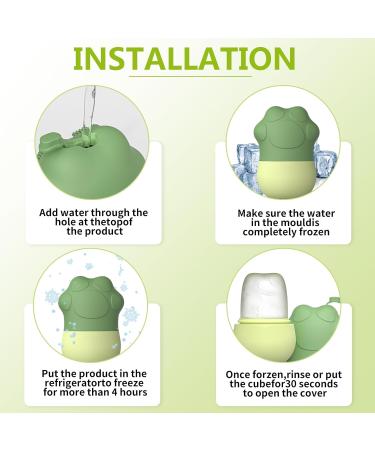 INSTALLATION

Add water through the hole at thetopof the product

Make sure the water in the mouldis completely frozen

Put the product in the refrigeratorto freeze for more than 4 hours

Once forzen,rinse or put the cubefor30 seconds to open the cover