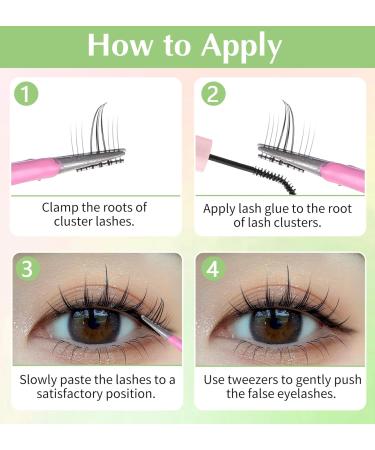 How to Apply

1

Clamp the roots of cluster lashes.

2

Apply lash glue to the root of lash clusters.

3

Slowly paste the lashes to a satisfactory position.

4

Use tweezers to gently push the false eyelashes.