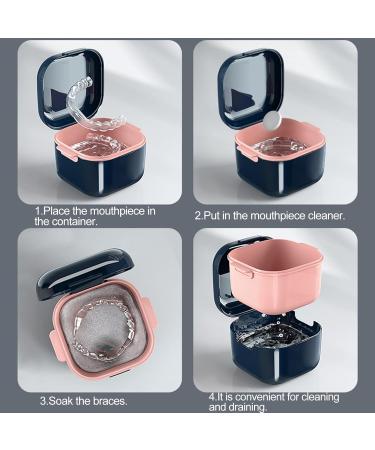 1.Place the mouthpiece in the container.

2.Put in the mouthpiece cleaner.

3.Soak the braces.

4.It is convenient for cleaning and draining.