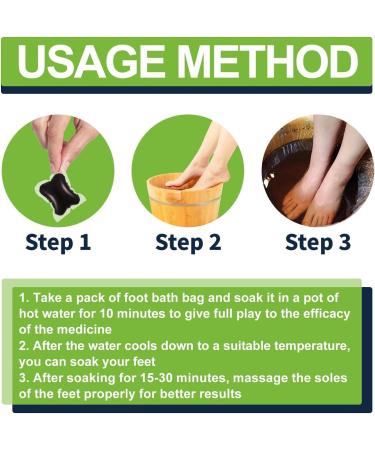 USAGE METHOD

Step 1

Step 2

Step 3

1. Take a pack of foot bath bag and soak it in a pot of hot water for 10 minutes to give full play to the efficacy of the medicine
2. After the water cools down to a suitable temperature, you can soak your feet
3. After soaking for 15-30 minutes, massage the soles of the feet properly for better results