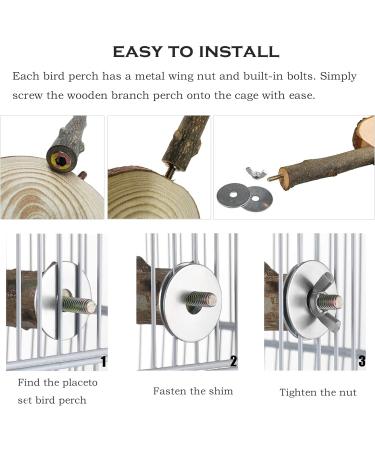 EASY TO INSTALL

Each bird perch has a metal wing nut and built-in bolts. Simply screw the wooden branch perch onto the cage with ease.

1

Find the placeto set bird perch

2

Fasten the shim

3

Tighten the nut