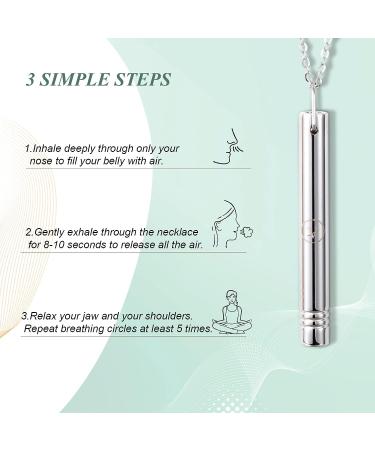 3 SIMPLE STEPS

1.Inhale deeply through only your nose to fill your belly with air.

2.Gently exhale through the necklace for 8-10 seconds to release all the air.

3.Relax your jaw and your shoulders. Repeat breathing circles at least 5 times.