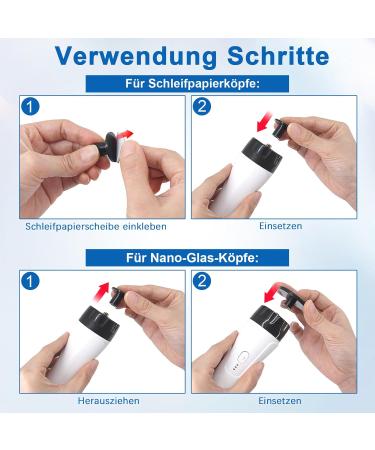 Verwendung Schritte

Für Schleifpapierköpfe:

1

Schleifpapierscheibe einkleben

2

Einsetzen

Für Nano-Glas-Köpfe:

1

Herausziehen

2

Einsetzen