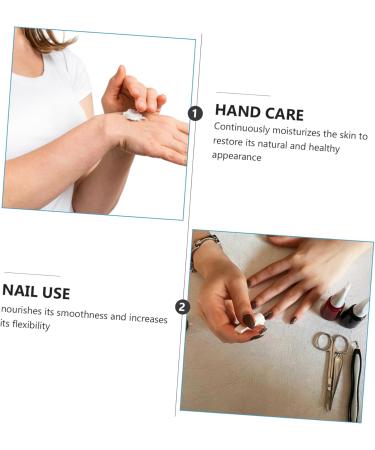 1

HAND CARE

Continuously moisturizes the skin to restore its natural and healthy appearance

NAIL USE

nourishes its smoothness and increases its flexibility

2