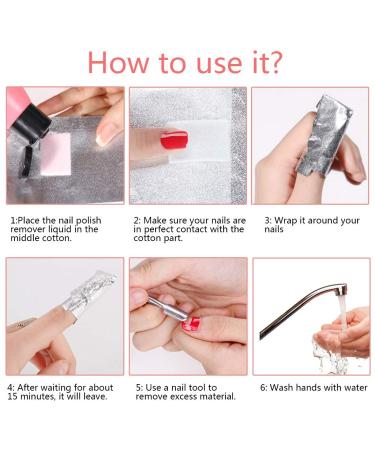 How to use it?

1:Place the nail polish remover liquid in the middle cotton.

2: Make sure your nails are in perfect contact with the cotton part.

3: Wrap it around your nails

4: After waiting for about 15 minutes, it will leave.

5: Use a nail tool to remove excess material.

6: Wash hands with water