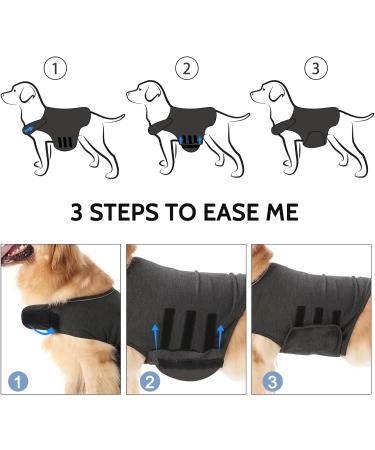 1

2

3

3 STEPS TO EASE ME

1

2

3