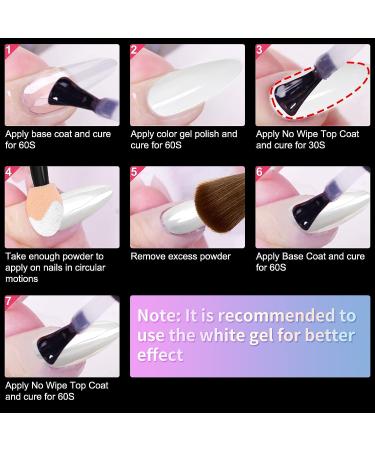 1
Apply base coat and cure for 60S

2
Apply color gel polish and cure for 60S

3
Apply No Wipe Top Coat and cure for 30S

4
Take enough powder to apply on nails in circular motions

5
Remove excess powder

6
Apply Base Coat and cure for 60S

7
Apply No Wipe Top Coat and cure for 60S

Note: It is recommended to use the white gel for better effect