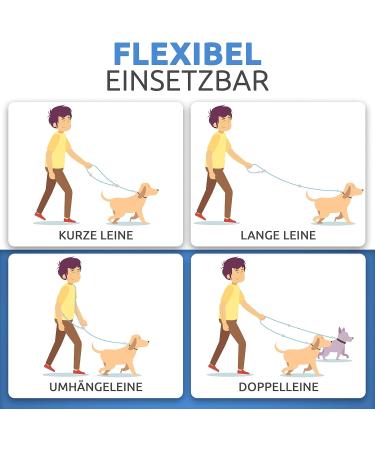 FLEXIBEL
EINSETZBAR

KURZE LEINE

LANGE LEINE

UMHÄNGELEINE

DOPPELLEINE