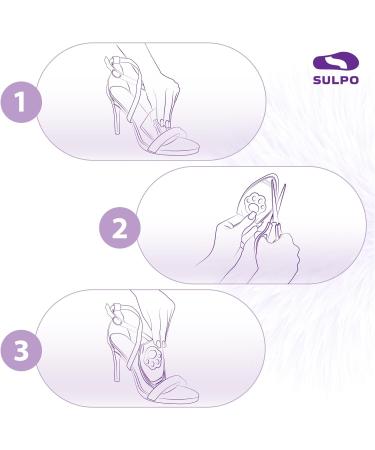 SULPO

1

2

3