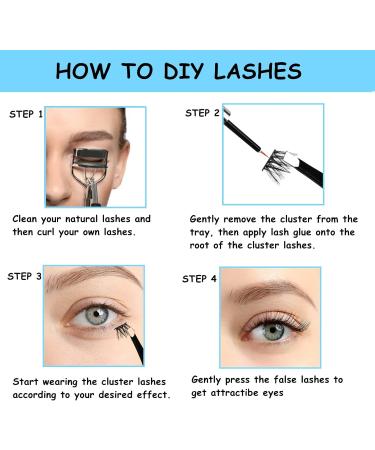 HOW TO DIY LASHES

STEP 1

Clean your natural lashes and then curl your own lashes.

STEP 2

Gently remove the cluster from the tray, then apply lash glue onto the root of the cluster lashes.

STEP 3

Start wearing the cluster lashes according to your desired effect.

STEP 4

Gently press the false lashes to get attractibe eyes