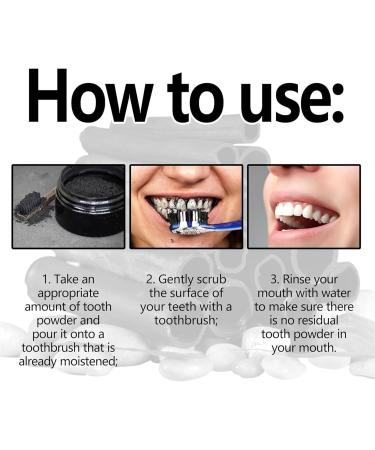 How to use:

1. Take an appropriate amount of tooth powder and pour it onto a toothbrush that is already moistened;

2. Gently scrub the surface of your teeth with a toothbrush;

3. Rinse your mouth with water to make sure there is no residual tooth powder in your mouth.