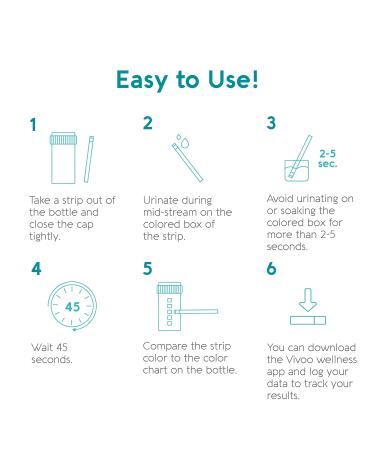 Easy to Use!

1

Take a strip out of the bottle and close the cap tightly.

2

Urinate during mid-stream on the colored box of the strip.

3

2-5 sec.

Avoid urinating on or soaking the colored box for more than 2-5 seconds.

4

45

Wait 45 seconds.

5

Compare the strip color to the color chart on the bottle.

6

You can download the Vivoo wellness app and log your data to track your results.