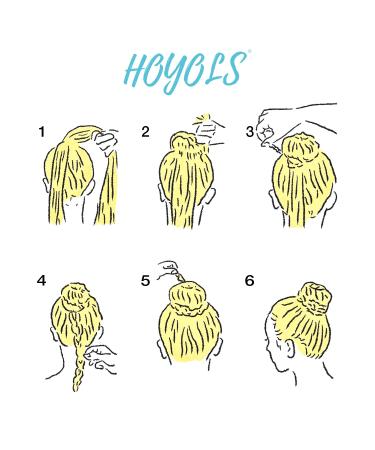 HOYOLS®

1

2

3

4

5

6