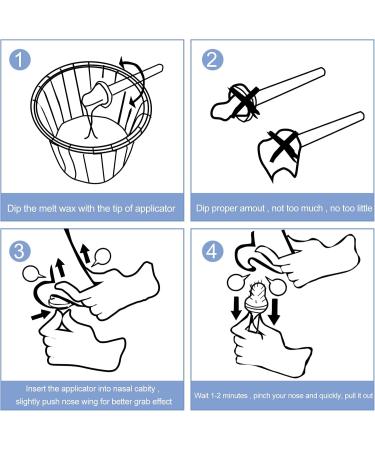 1

Dip the melt wax with the tip of applicator

2

Dip proper amout , not too much , no too little

3

Insert the applicator into nasal cabity , slightly push nose wing for better grab effect

4

Wait 1-2 minutes , pinch your nose and quickly, pull it out