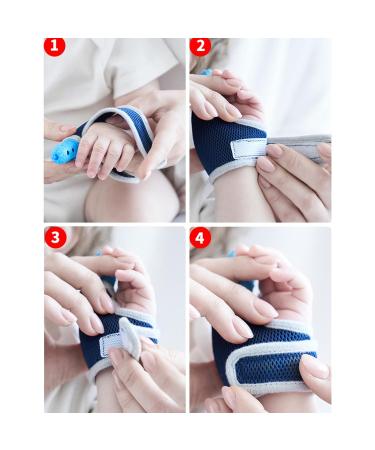 1
2
3
4