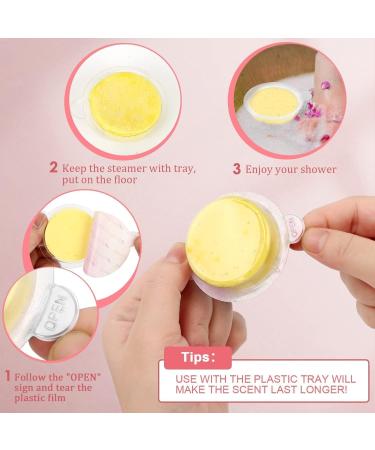 2 Keep the steamer with tray, put on the floor

3 Enjoy your shower

OPEN

OPEN

1 Follow the "OPEN" sign and tear the plastic film

Tips:

USE WITH THE PLASTIC TRAY WILL MAKE THE SCENT LAST LONGER!